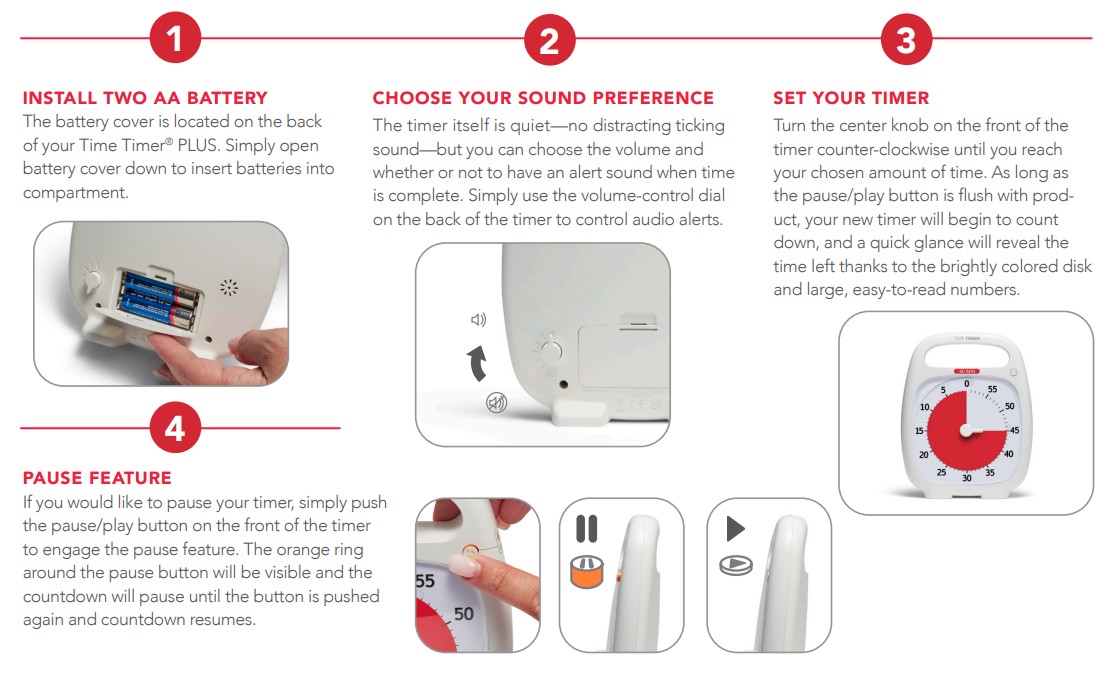 1

INSTALL TWO AA BATTERY
The battery cover is located on the back of your Time Timer® PLUS. Simply open battery cover down to insert batteries into compartment.

2

CHOOSE YOUR SOUND PREFERENCE
The timer itself is quiet—no distracting ticking sound—but you can choose the volume and whether or not to have an alert sound when time is complete. Simply use the volume-control dial on the back of the timer to control audio alerts.

3

SET YOUR TIMER
Turn the center knob on the front of the timer counter-clockwise until you reach your chosen amount of time. As long as the pause/play button is flush with product, your new timer will begin to count down, and a quick glance will reveal the time left thanks to the brightly colored disk and large, easy-to-read numbers.

TIME TIMER
60 MIN
0 55 50 45 40 35 30 25 20 15 10 5

4

PAUSE FEATURE
If you would like to pause your timer, simply push the pause/play button on the front of the timer to engage the pause feature. The orange ring around the pause button will be visible and the countdown will pause until the button is pushed again and countdown resumes.

55
50